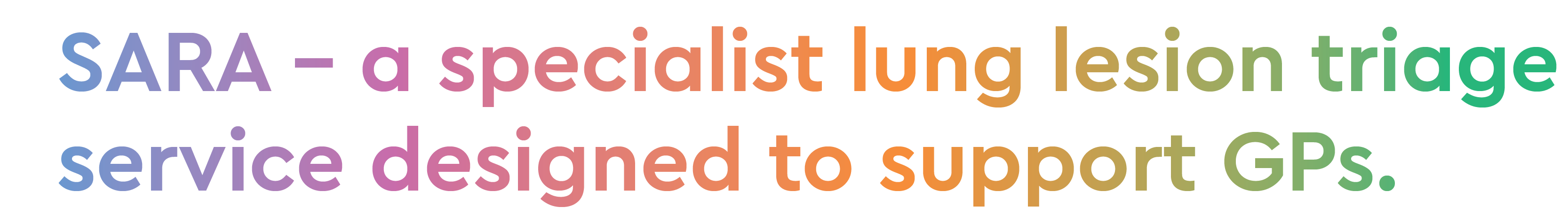 SARA – a specialist lung lesion triage service designed to support GPs.